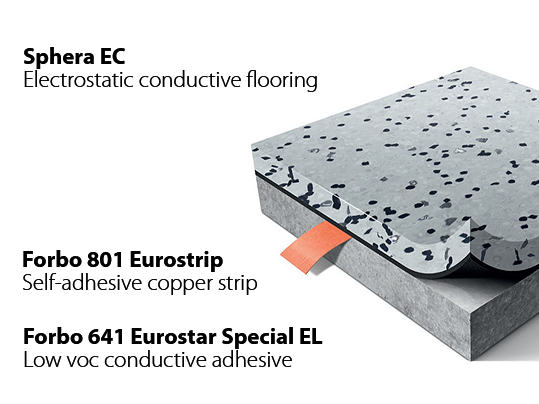 Sphera EC
Electrostatic conductive flooring

Forbo 801 Eurostrip
Self-adhesive copper strip

Forbo 641 Eurostar Special EL
Low voc conductive adhesive